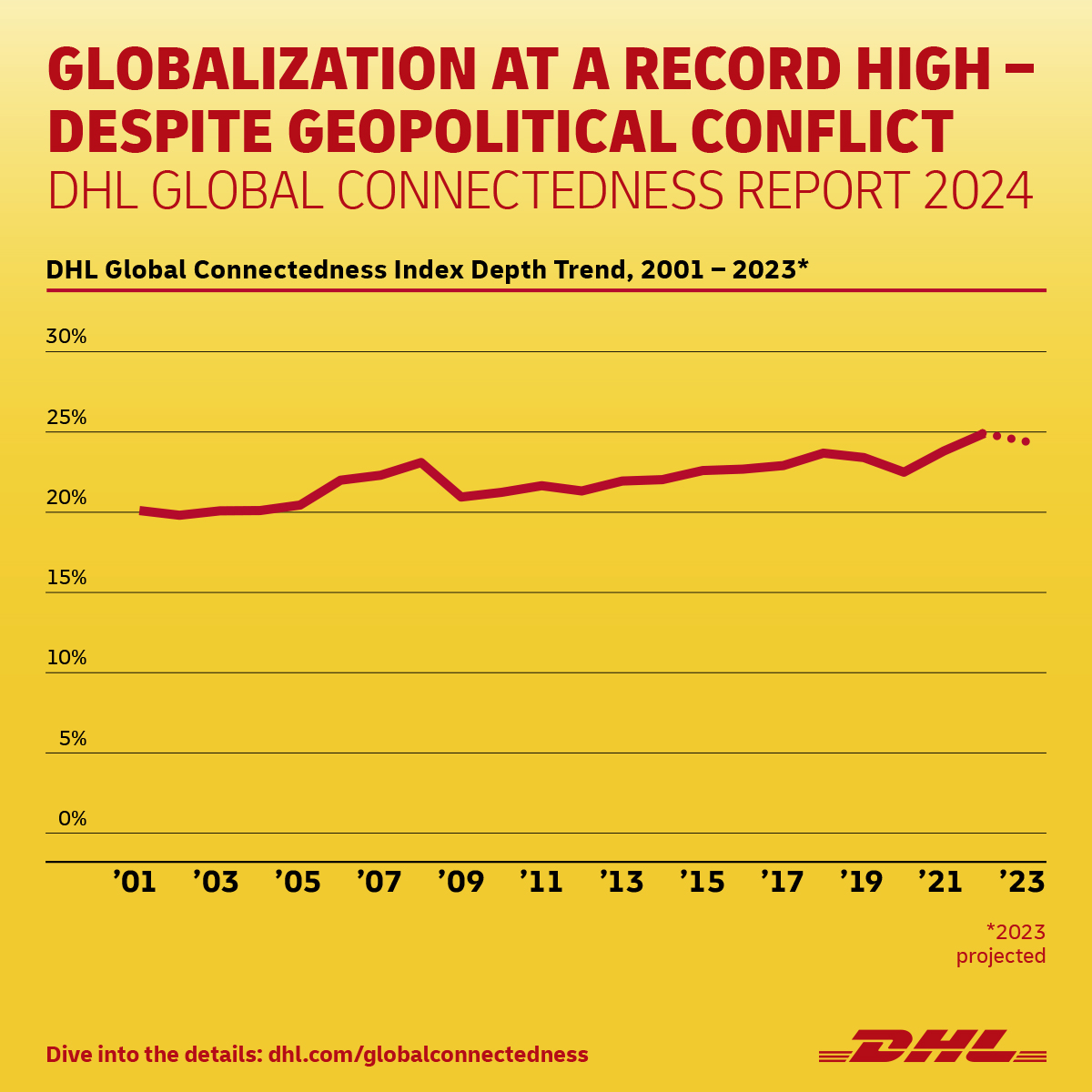 GLOBALIZATION AT A RECORD HIGH – DESPITE GEOPOLITICAL CONFLICT
DHL GLOBAL CONNECTEDNESS REPORT 2024

DHL Global Connectedness Index Depth Trend, 2001 – 2023*

30%
25%
20%
15%
10%
5%
0%

’01 ’03 ’05 ’07 ’09 ’11 ’13 ’15 ’17 ’19 ’21 ’23

*2023 projected

Dive into the details: dhl.com/globalconnectedness

DHL